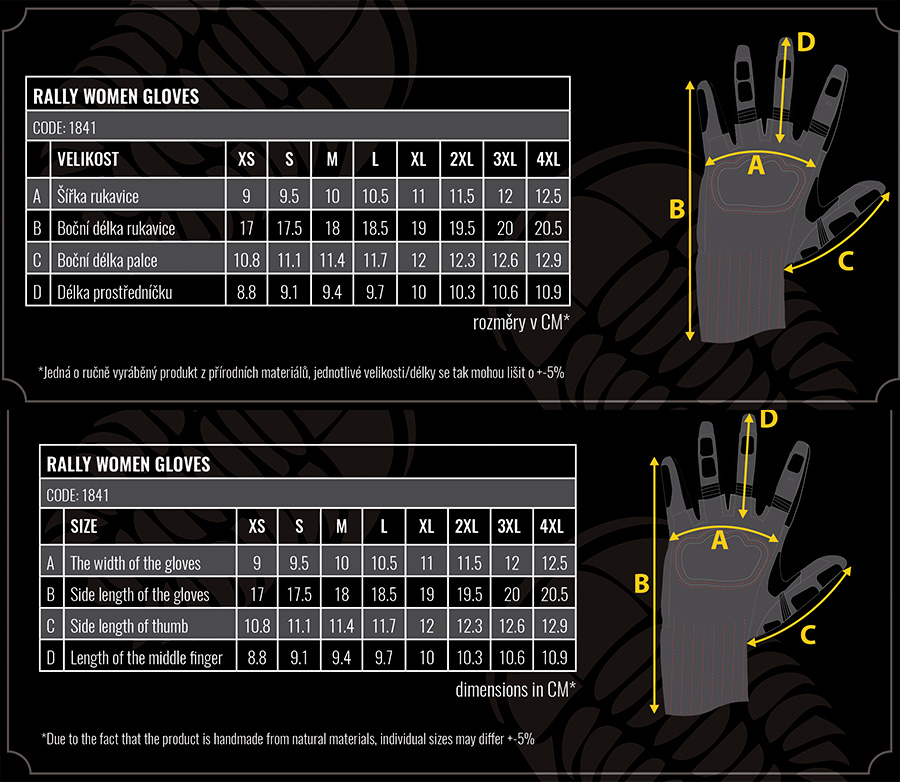 RALLY WOMEN GLOVES

CODE: 1841

| | VELIKOST | XS | S | M | L | XL | 2XL | 3XL | 4XL |
|---|---|---|---|---|---|---|---|---|---|
| A | Šířka rukavice | 9 | 9.5 | 10 | 10.5 | 11 | 11.5 | 12 | 12.5 |
| B | Boční délka rukavice | 17 | 17.5 | 18 | 18.5 | 19 | 19.5 | 20 | 20.5 |
| C | Boční délka palce | 10.8 | 11.1 | 11.4 | 11.7 | 12 | 12.3 | 12.6 | 12.9 |
| D | Délka prostředníčku | 8.8 | 9.1 | 9.4 | 9.7 | 10 | 10.3 | 10.6 | 10.9 |

rozměry v CM*

*Jedná o ručně vyráběný produkt z přírodních materiálů, jednotlivé velikosti/délky se tak mohou lišit o +-5%

D
A
B
C

RALLY WOMEN GLOVES

CODE: 1841

| | SIZE | XS | S | M | L | XL | 2XL | 3XL | 4XL |
|---|---|---|---|---|---|---|---|---|---|
| A | The width of the gloves | 9 | 9.5 | 10 | 10.5 | 11 | 11.5 | 12 | 12.5 |
| B | Side length of the gloves | 17 | 17.5 | 18 | 18.5 | 19 | 19.5 | 20 | 20.5 |
| C | Side length of thumb | 10.8 | 11.1 | 11.4 | 11.7 | 12 | 12.3 | 12.6 | 12.9 |
| D | Length of the middle finger | 8.8 | 9.1 | 9.4 | 9.7 | 10 | 10.3 | 10.6 | 10.9 |

dimensions in CM*

*Due to the fact that the product is handmade from natural materials, individual sizes may differ +-5%

D
A
B
C